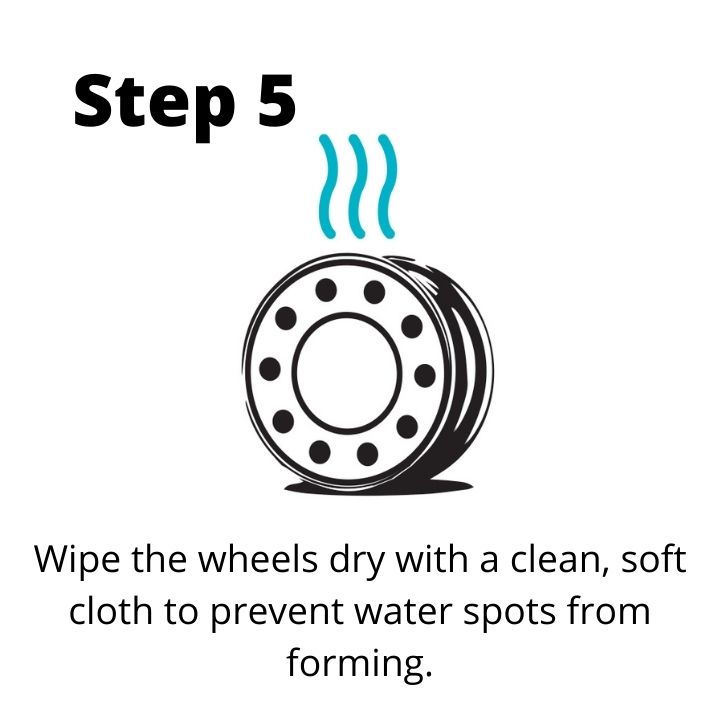 Step 5

Wipe the wheels dry with a clean, soft cloth to prevent water spots from forming.